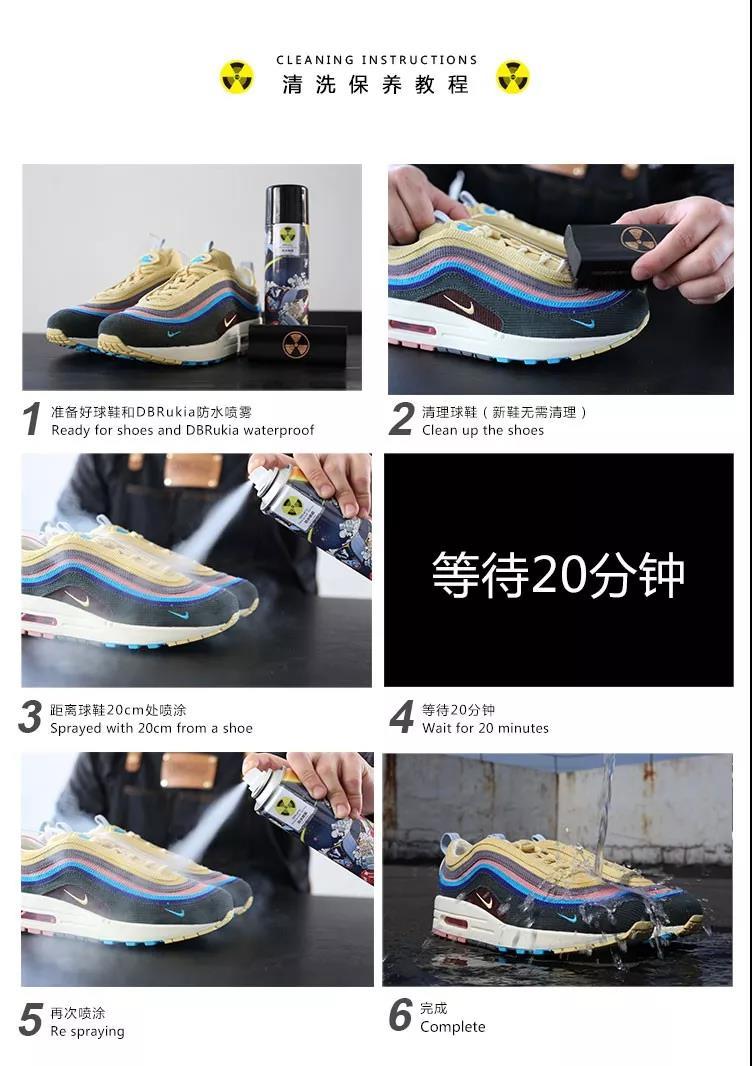 CLEANING INSTRUCTIONS
清洗保养教程

1 准备好球鞋和DBRukia防水喷雾
Ready for shoes and DBRukia waterproof

2 清理球鞋（新鞋无需清理）
Clean up the shoes

等待20分钟

3 距离球鞋20cm处喷涂
Sprayed with 20cm from a shoe

4 等待20分钟
Wait for 20 minutes

5 再次喷涂
Re spraying

6 完成
Complete